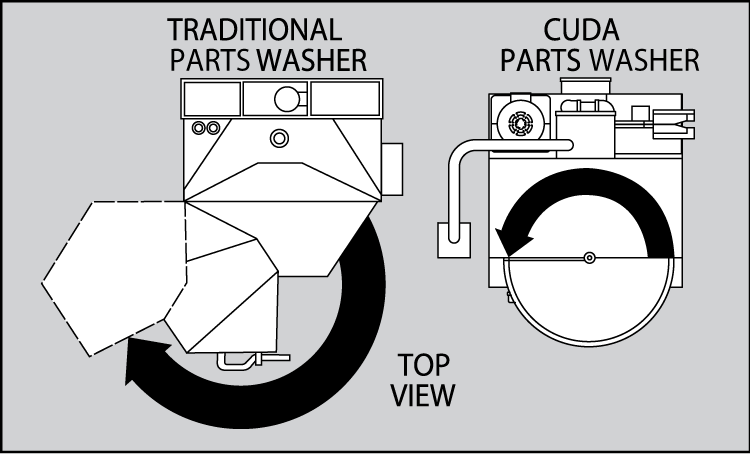 TRADITIONAL PARTS WASHER

CUDA PARTS WASHER

TOP VIEW